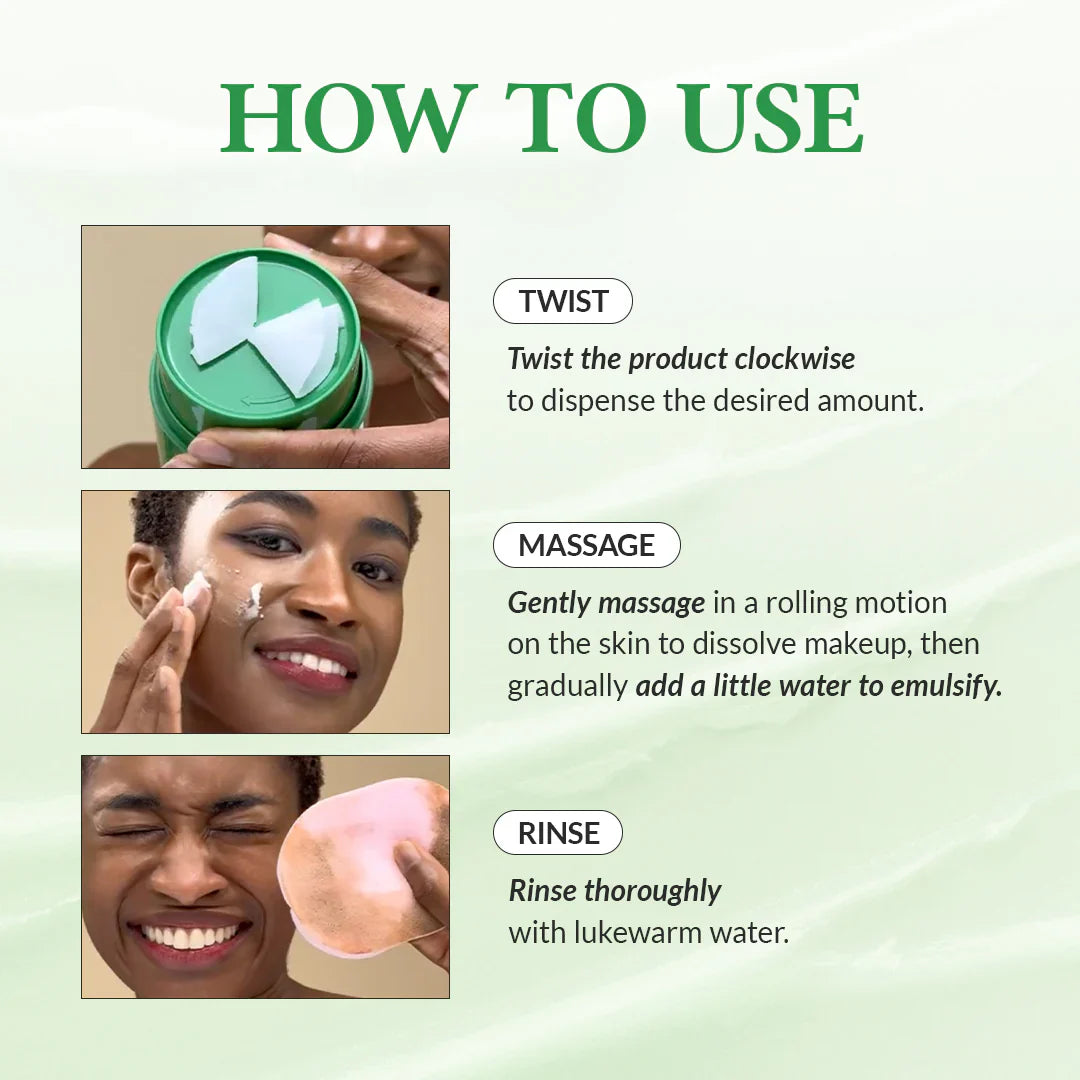 HOW TO USE

TWIST

Twist the product clockwise to dispense the desired amount.

MASSAGE

Gently massage in a rolling motion on the skin to dissolve makeup, then gradually add a little water to emulsify.

RINSE

Rinse thoroughly with lukewarm water.